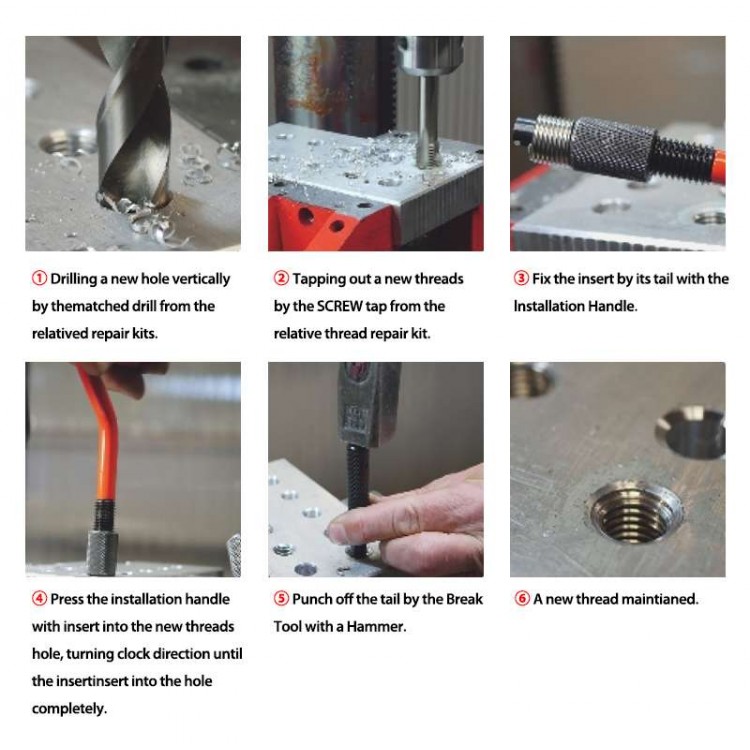 ① Drilling a new hole vertically by thematched drill from the relatived repair kits.

② Tapping out a new threads by the SCREW tap from the relative thread repair kit.

③ Fix the insert by its tail with the Installation Handle.

④ Press the installation handle with insert into the new threads hole, turning clock direction until the insertinsert into the hole completely.

⑤ Punch off the tail by the Break Tool with a Hammer.

⑥ A new thread maintianed.